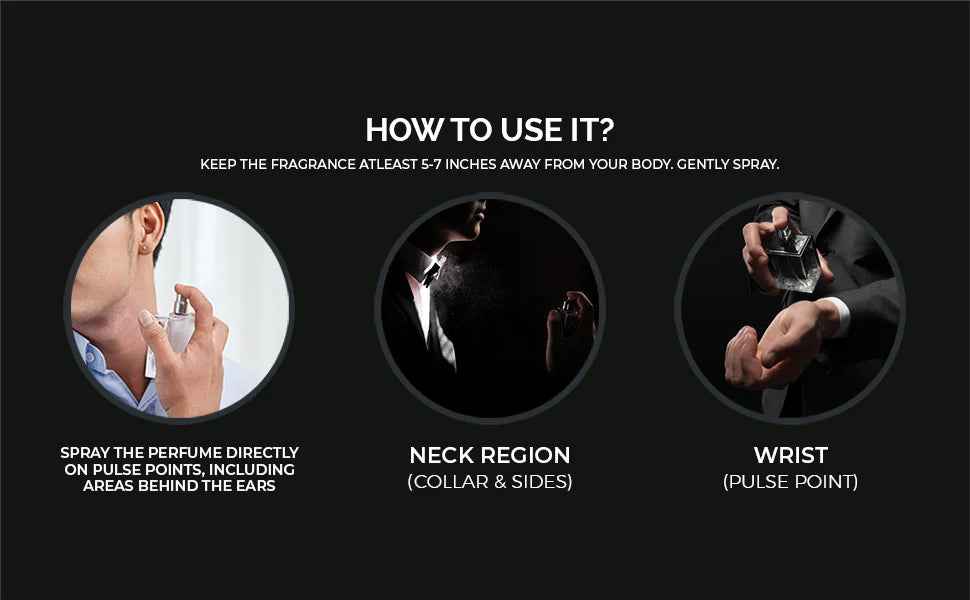 HOW TO USE IT?
KEEP THE FRAGRANCE ATLEAST 5-7 INCHES AWAY FROM YOUR BODY. GENTLY SPRAY.

SPRAY THE PERFUME DIRECTLY ON PULSE POINTS, INCLUDING AREAS BEHIND THE EARS

NECK REGION
(COLLAR & SIDES)

WRIST
(PULSE POINT)